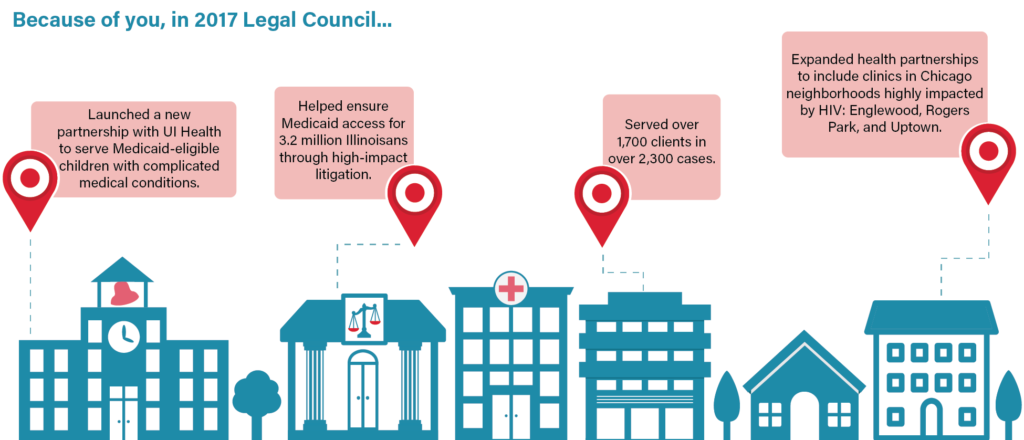 Because of you, in 2017 Legal Council...

Launched a new partnership with UI Health to serve Medicaid-eligible children with complicated medical conditions.

Helped ensure Medicaid access for 3.2 million Illinoisans through high-impact litigation.

Served over 1,700 clients in over 2,300 cases.

Expanded health partnerships to include clinics in Chicago neighborhoods highly impacted by HIV: Englewood, Rogers Park, and Uptown.